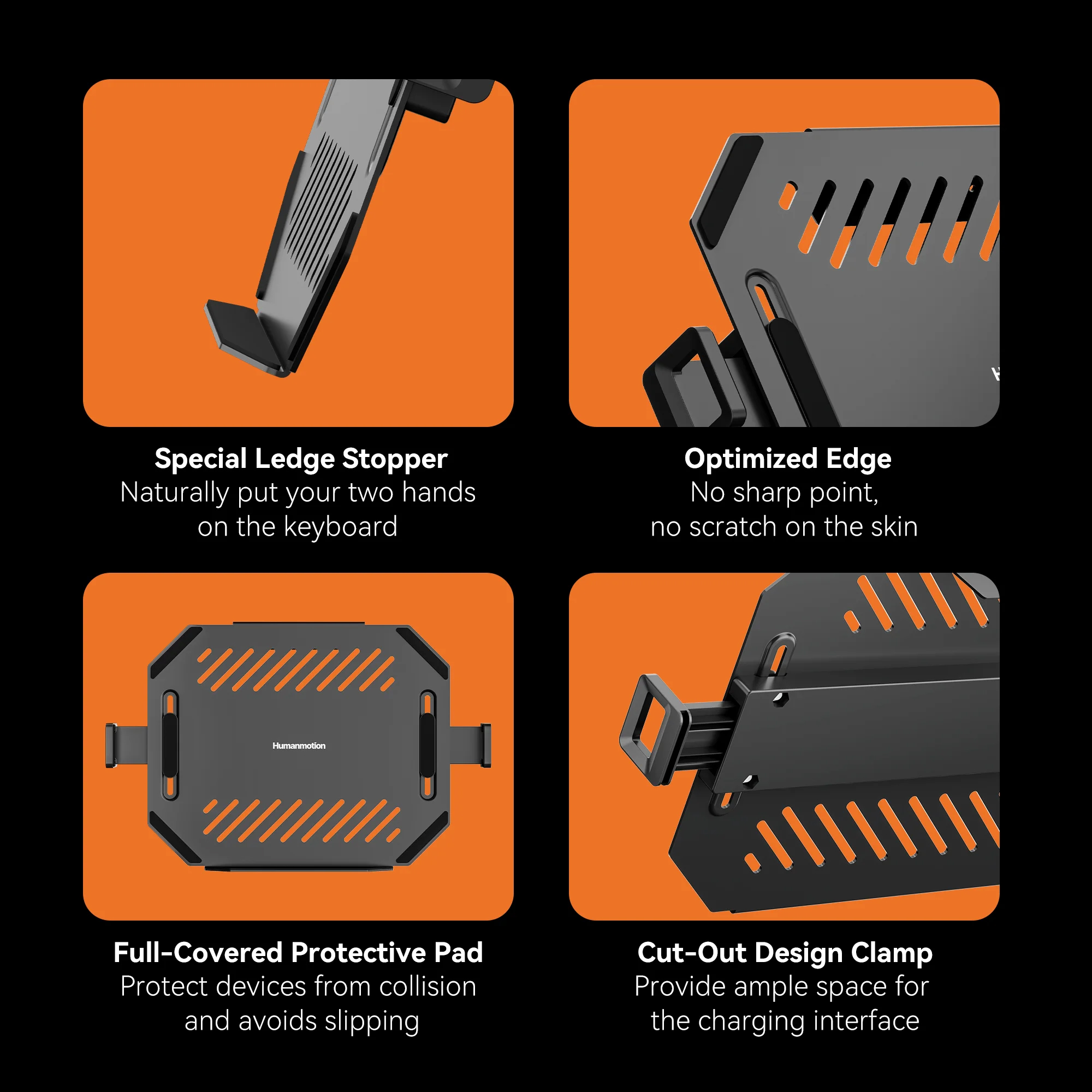 Special Ledge Stopper
Naturally put your two hands on the keyboard

Optimized Edge
No sharp point, no scratch on the skin

Humanmotion

Full-Covered Protective Pad
Protect devices from collision and avoids slipping

Cut-Out Design Clamp
Provide ample space for the charging interface